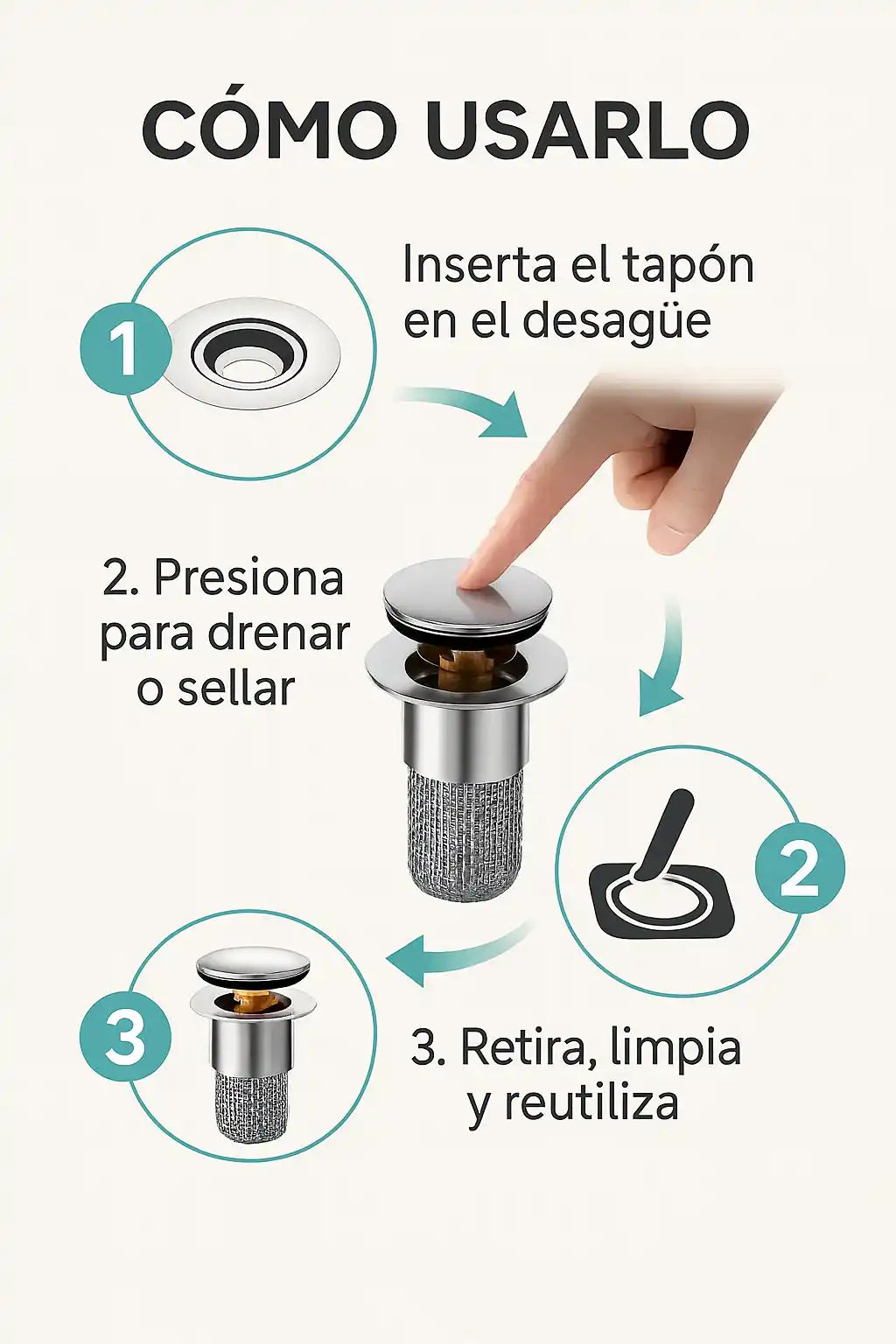 CÓMO USARLO

1

Inserta el tapón en el desagüe

2. Presiona para drenar o sellar

2

3

3. Retira, limpia y reutiliza