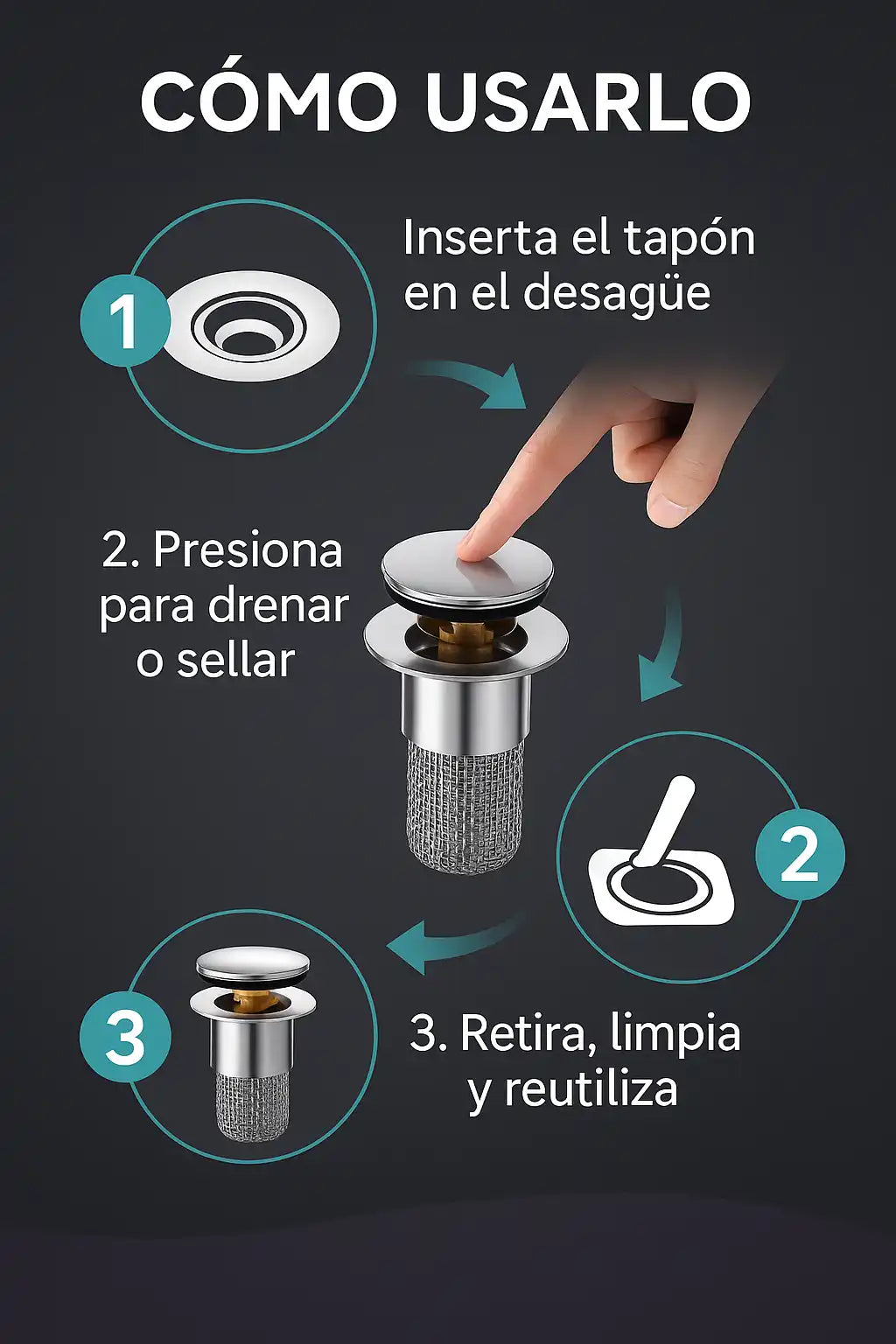 CÓMO USARLO

1

Inserta el tapón en el desagüe

2. Presiona para drenar o sellar

2

3

3. Retira, limpia y reutiliza